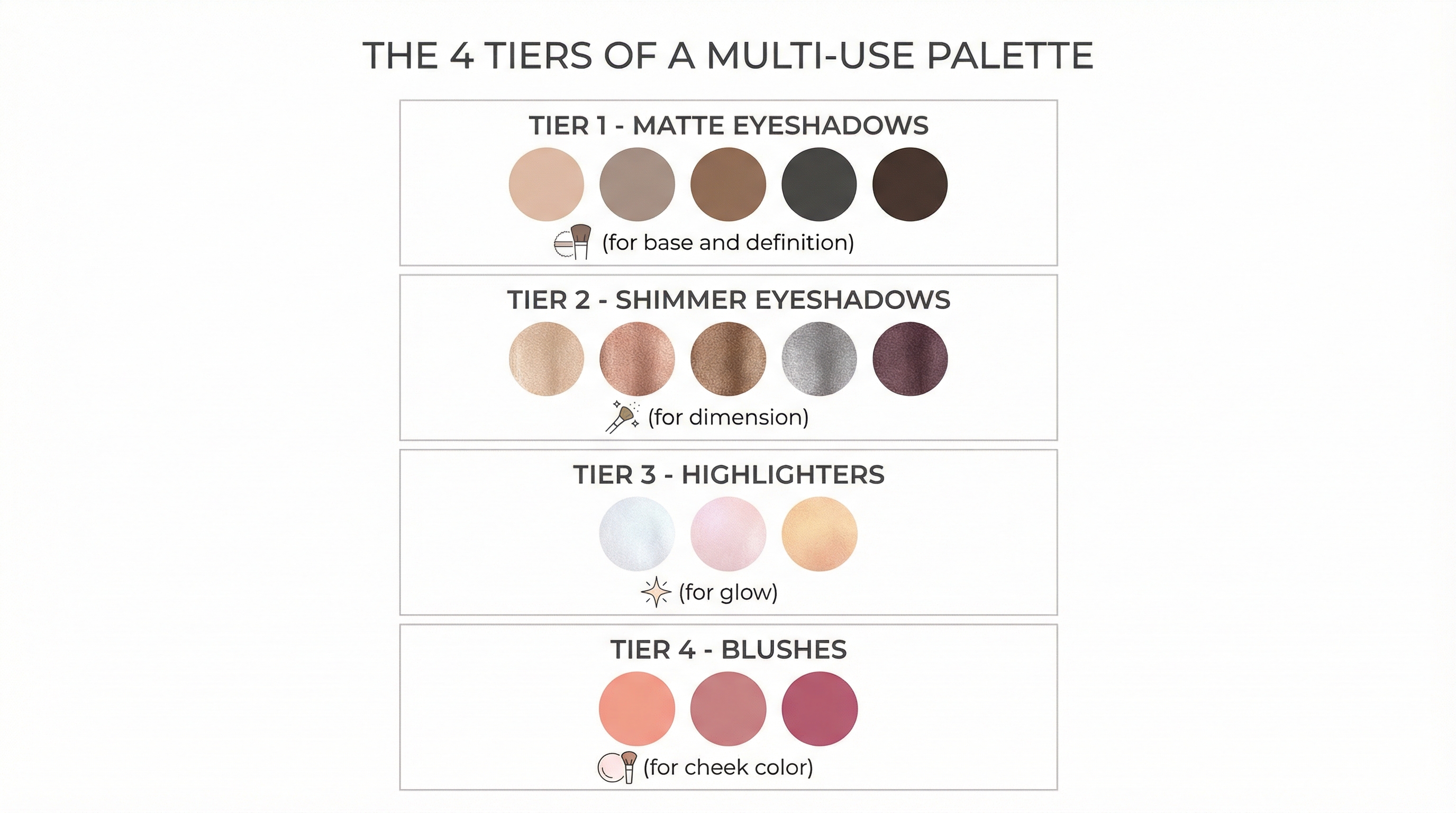 THE 4 TIERS OF A MULTI-USE PALETTE

TIER 1 - MATTE EYESHADOWS

(for base and definition)

TIER 2 - SHIMMER EYESHADOWS

(for dimension)

TIER 3 - HIGHLIGHTERS

(for glow)

TIER 4 - BLUSHES

(for cheek color)